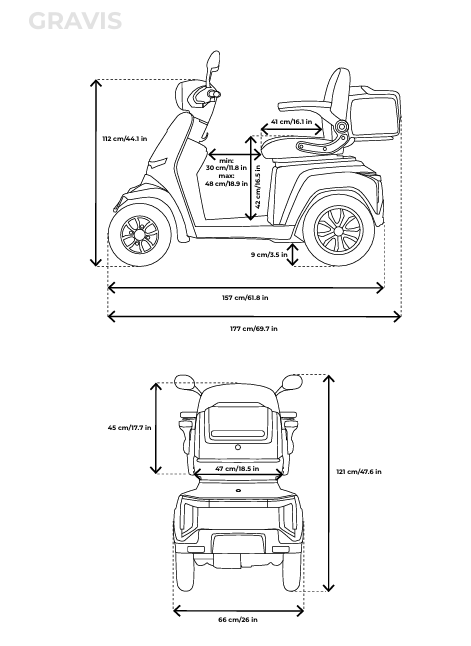 GRAVIS

112 cm/44.1 in

41 cm/16.1 in

min:
30 cm/11.8 in
max:
48 cm/18.9 in

42 cm/16.5 in

9 cm/3.5 in

157 cm/61.8 in

177 cm/69.7 in

45 cm/17.7 in

47 cm/18.5 in

121 cm/47.6 in

66 cm/26 in